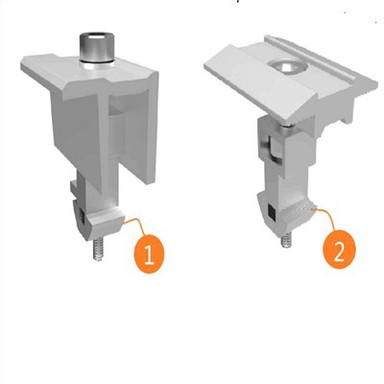 1

2