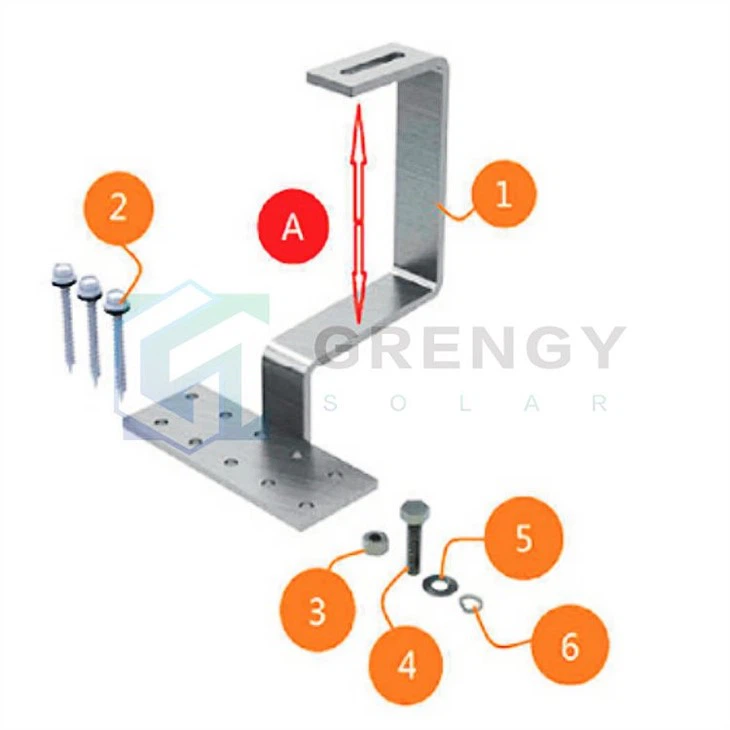 2
A
1
GRENGY
SOLAR
5
3
4
6