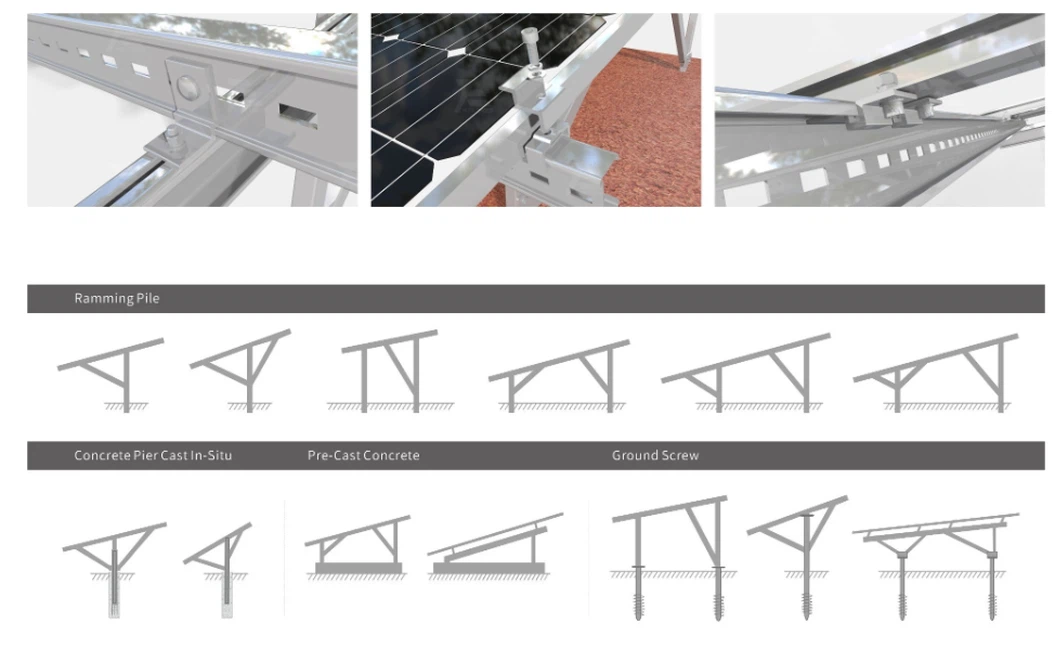 Ramming Pile

Concrete Pier Cast In-Situ

Pre-Cast Concrete

Ground Screw